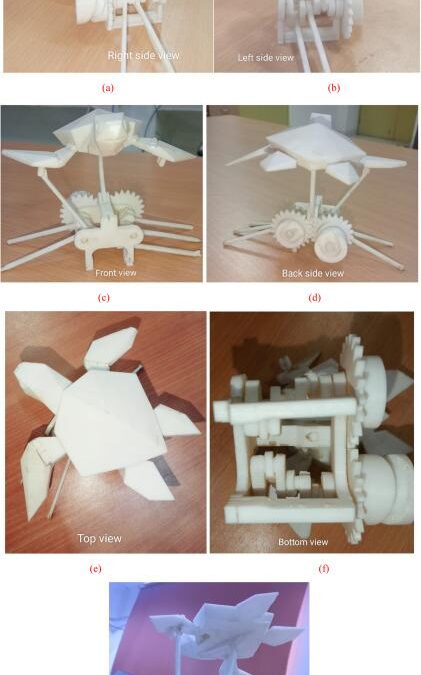 Right side view

Left side view

(a)

(b)

Front view

Back side view

(c)

(d)

Top view

Bottom view

(e)

(f)