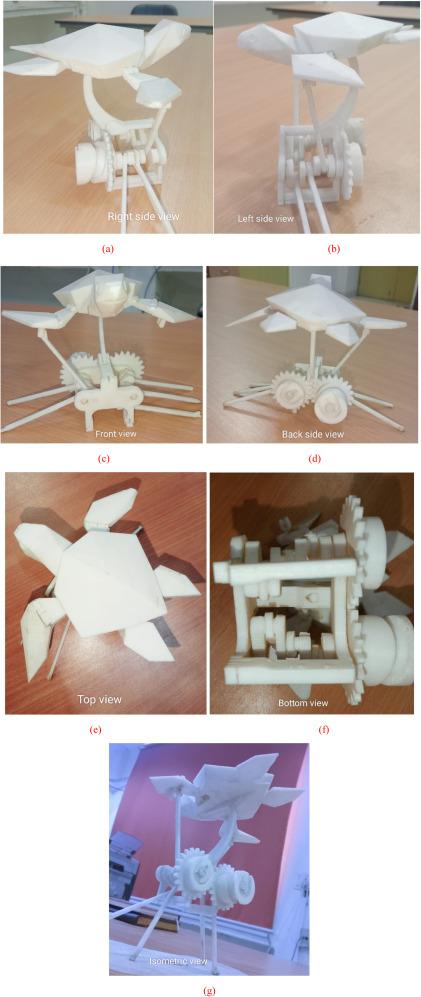 Right side view
(a)

Left side view
(b)

Front view
(c)

Back side view
(d)

Top view
(e)

Bottom view
(f)

Isometric view
(g)